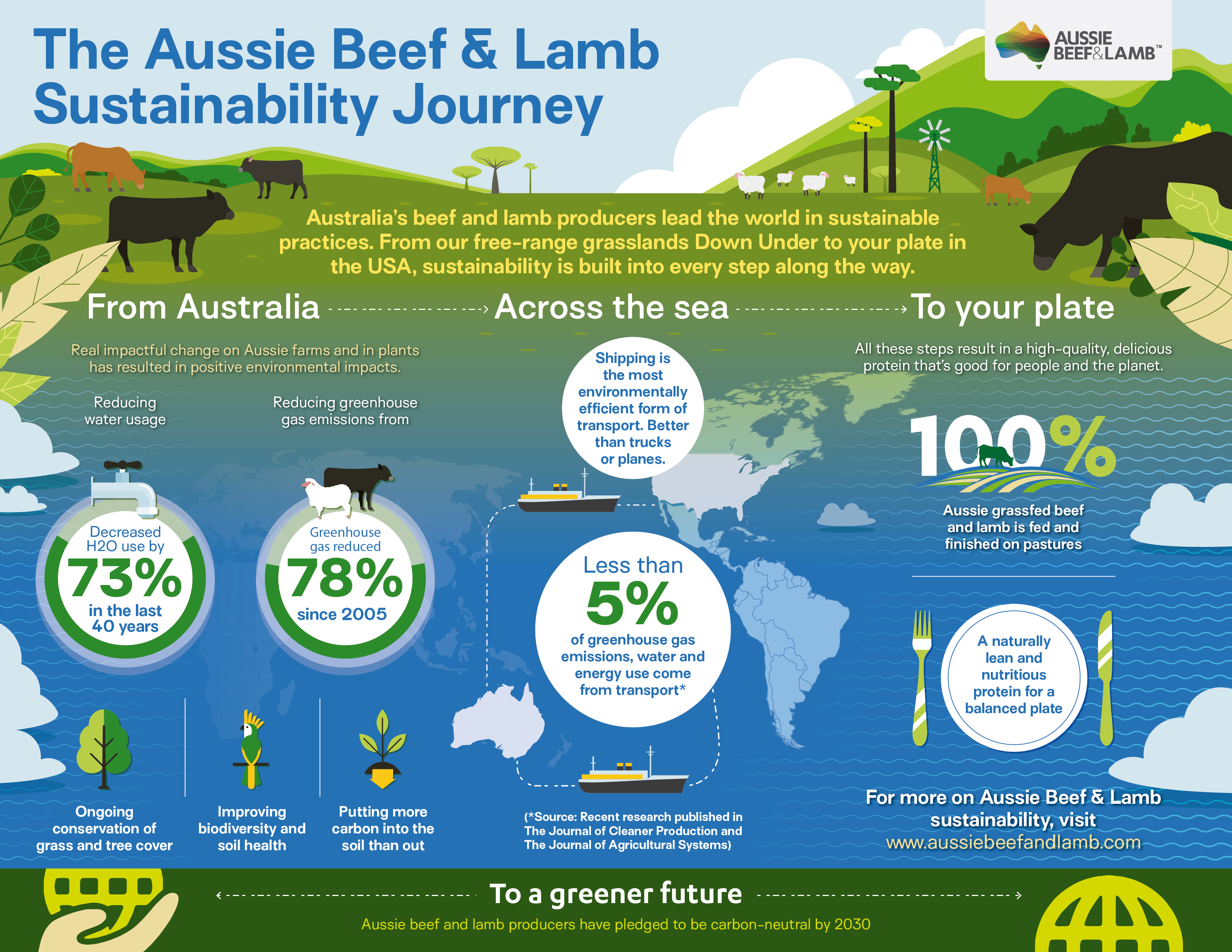 The Aussie Beef & Lamb Sustainability Journey

AUSSIE BEEF&LAMB™

Australia's beef and lamb producers lead the world in sustainable practices. From our free-range grasslands Down Under to your plate in the USA, sustainability is built into every step along the way.

From Australia

Real impactful change on Aussie farms and in plants has resulted in positive environmental impacts.

Reducing water usage

Decreased H2O use by 73% in the last 40 years

Reducing greenhouse gas emissions from

Greenhouse gas reduced 78% since 2005

Ongoing conservation of grass and tree cover

Improving biodiversity and soil health

Putting more carbon into the soil than out

Across the sea

Shipping is the most environmentally efficient form of transport. Better than trucks or planes.

Less than 5% of greenhouse gas emissions, water and energy use come from transport*

(*Source: Recent research published in The Journal of Cleaner Production and The Journal of Agricultural Systems)

To your plate

All these steps result in a high-quality, delicious protein that's good for people and the planet.

100%

Aussie grassfed beef and lamb is fed and finished on pastures

A naturally lean and nutritious protein for a balanced plate

For more on Aussie Beef & Lamb sustainability, visit www.aussiebeefandlamb.com

To a greener future

Aussie beef and lamb producers have pledged to be carbon-neutral by 2030